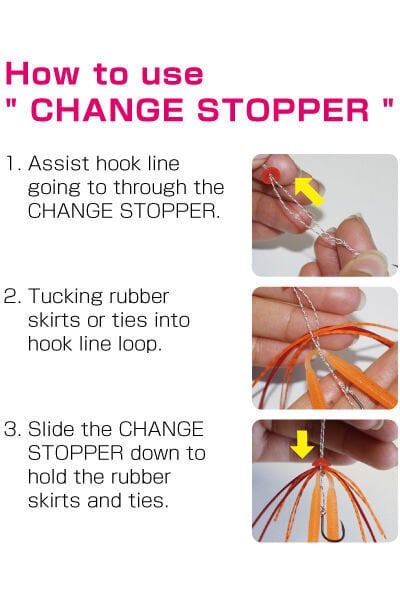 How to use
" CHANGE STOPPER "

1. Assist hook line going to through the CHANGE STOPPER.

2. Tucking rubber skirts or ties into hook line loop.

3. Slide the CHANGE STOPPER down to hold the rubber skirts and ties.