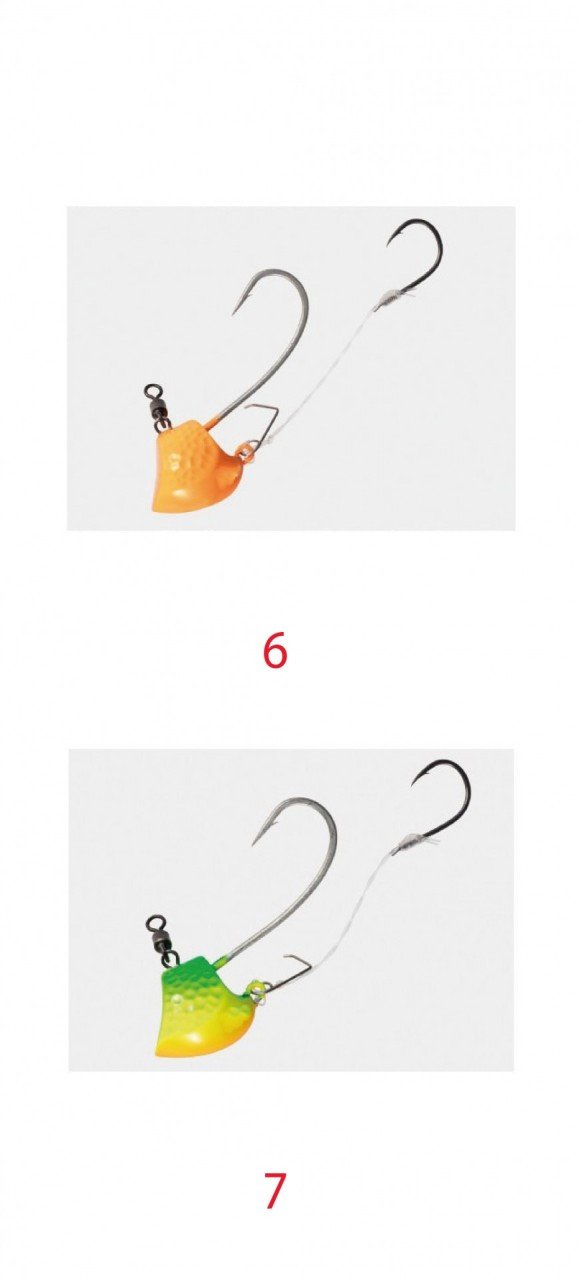 6

7